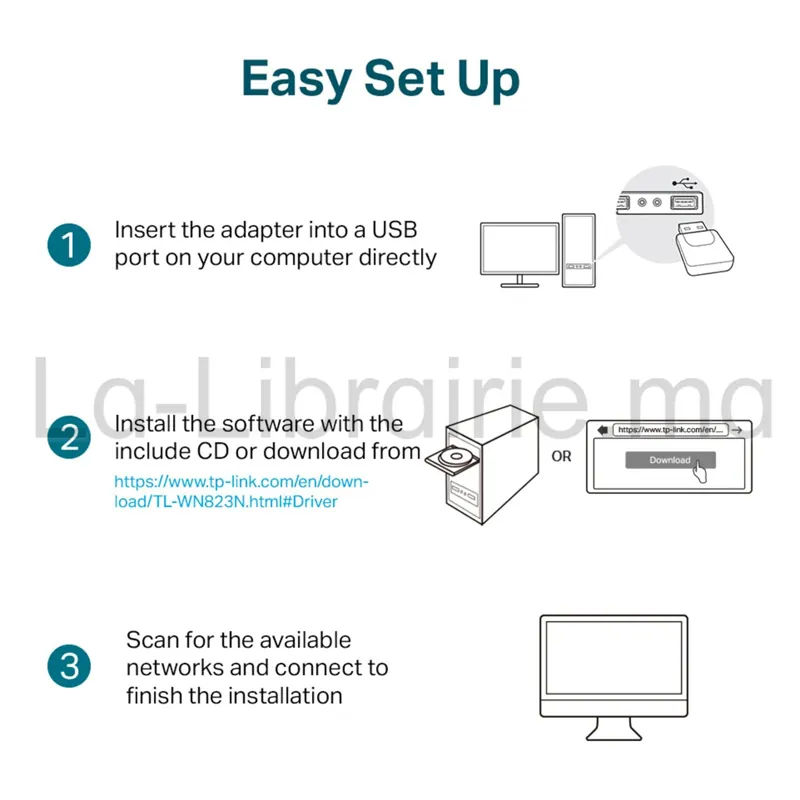 Easy Set Up

1 Insert the adapter into a USB port on your computer directly

La-Librairie.ma

2 Install the software with the include CD or download from https://www.tp-link.com/en/download/TL-WN823N.html#Driver

OR

https://www.tp-link.com/en/...

Download

3 Scan for the available networks and connect to finish the installation