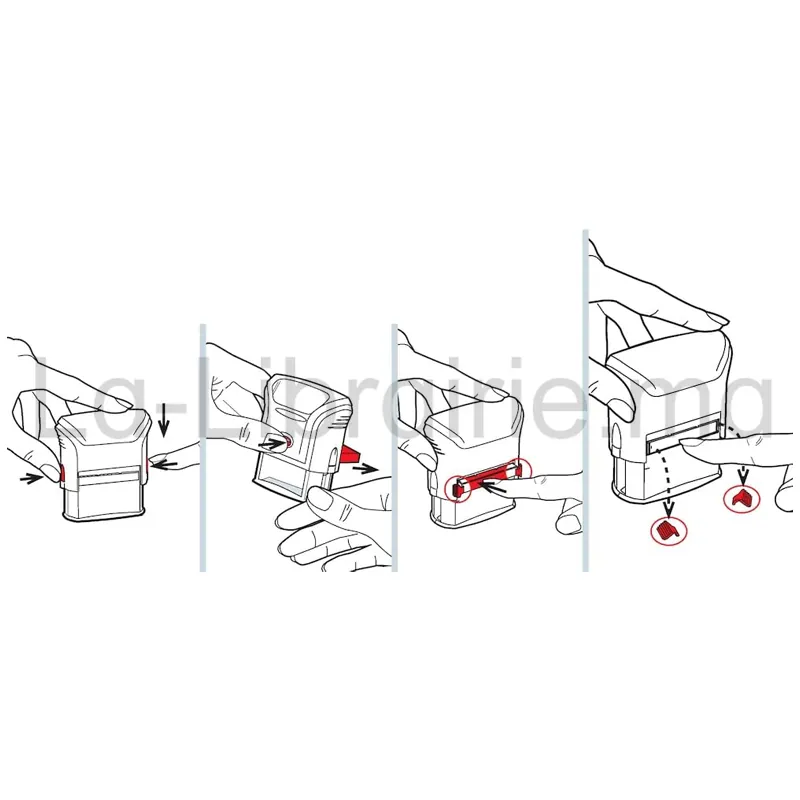 La-Librairie.ma